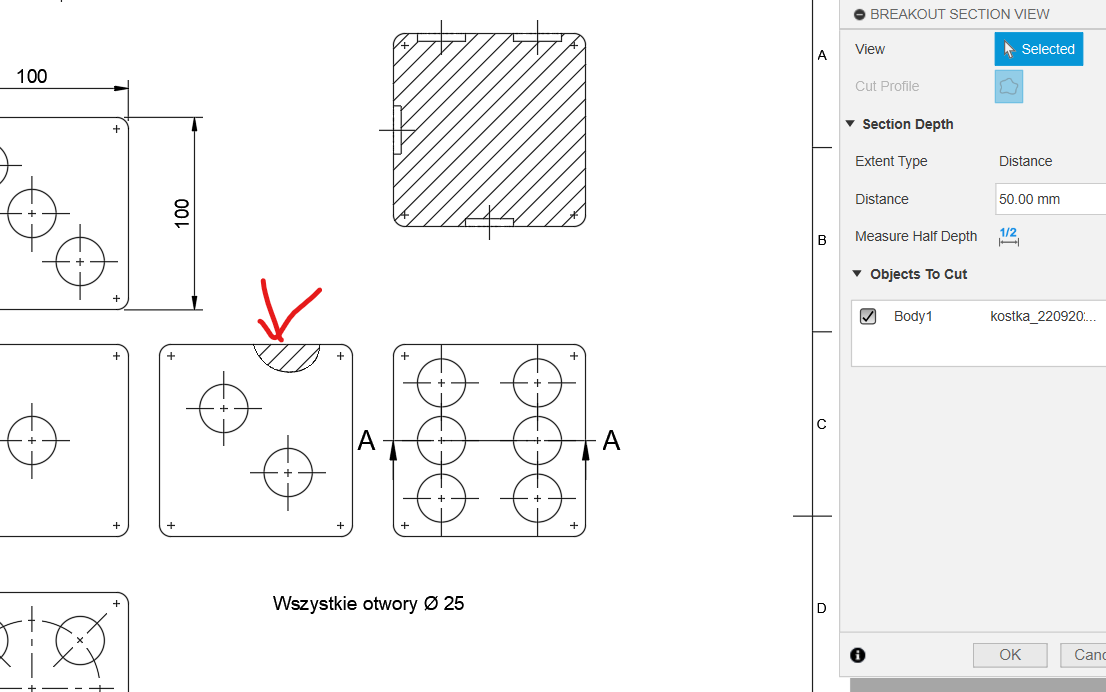 100

100

A

A

Wszystkie otwory Ø 25

A
B
C
D

BREAKOUT SECTION VIEW
View Selected
Cut Profile
Section Depth
Extent Type Distance
Distance 50.00 mm
Measure Half Depth 1/2
Objects To Cut
Body1 kostka_220920:...
OK Canc